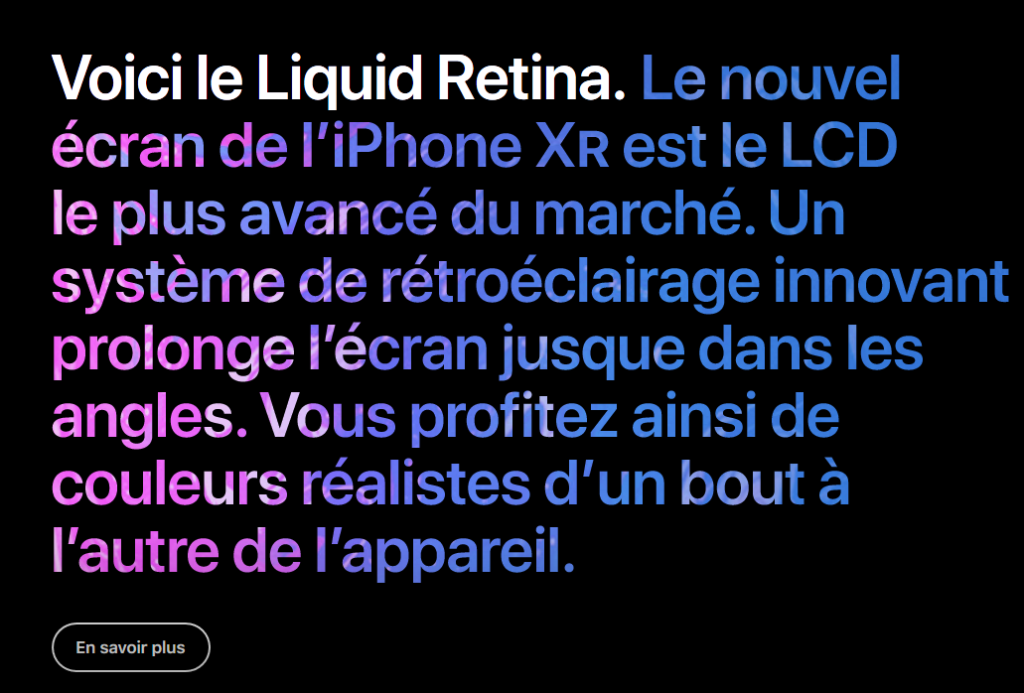 Voici le Liquid Retina. Le nouvel écran de l’iPhone XR est le LCD le plus avancé du marché. Un système de rétroéclairage innovant prolonge l’écran jusque dans les angles. Vous profitez ainsi de couleurs réalistes d’un bout à l’autre de l’appareil.

En savoir plus